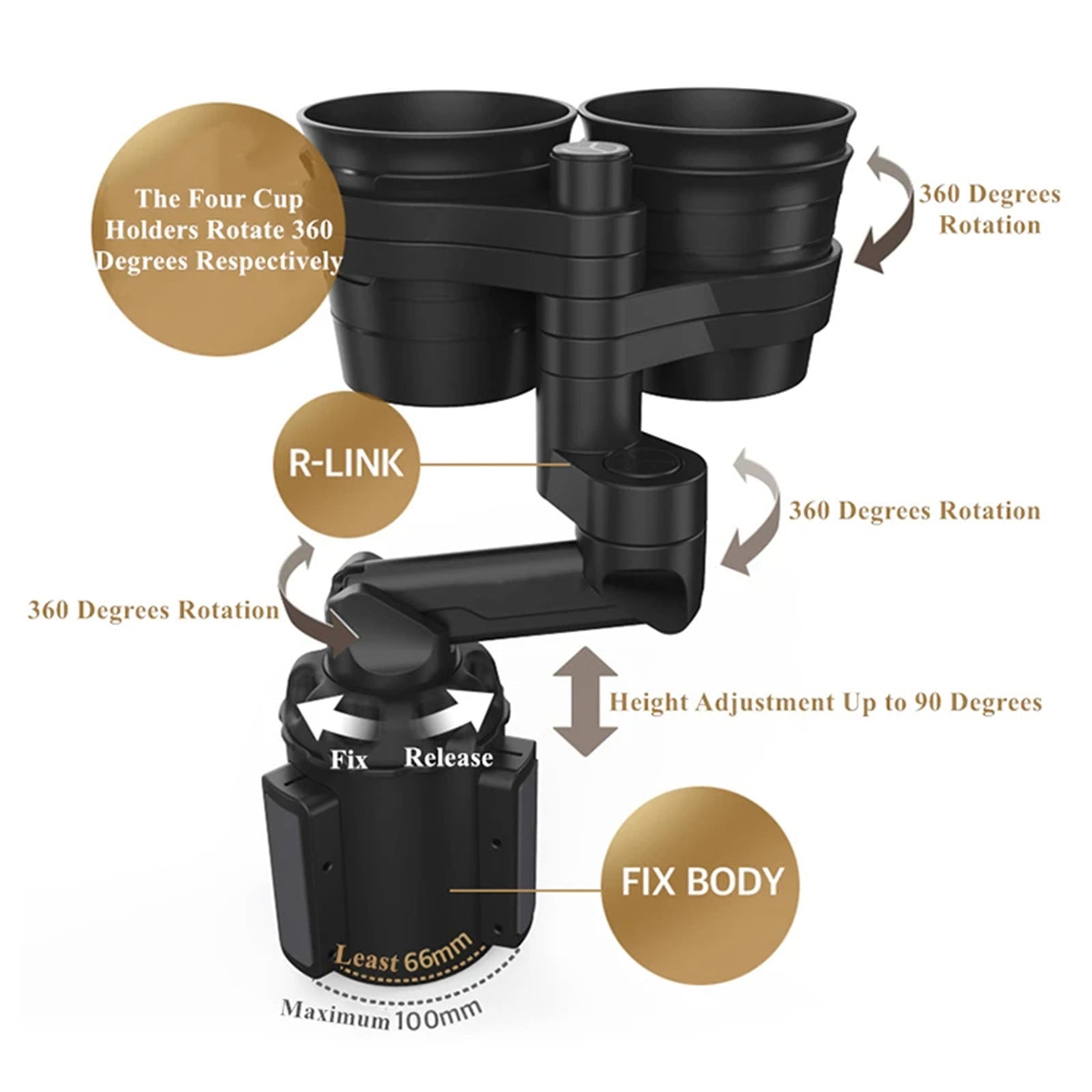 The Four Cup Holders Rotate 360 Degrees Respectively

360 Degrees Rotation

R-LINK

360 Degrees Rotation

360 Degrees Rotation

Height Adjustment Up to 90 Degrees

Fix

Release

FIX BODY

Least 66mm

Maximum 100mm